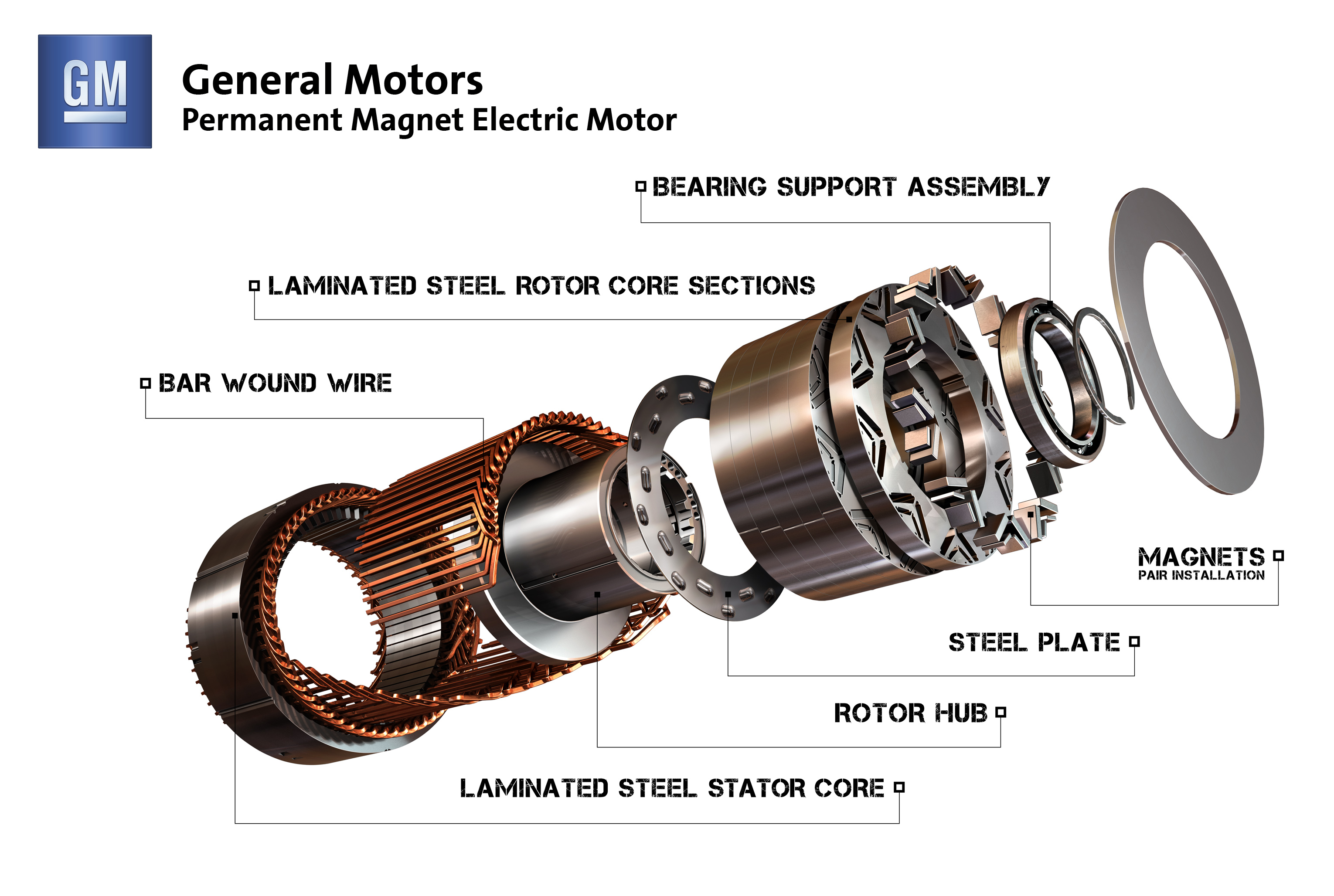 GM

General Motors
Permanent Magnet Electric Motor

BEARING SUPPORT ASSEMBLY

LAMINATED STEEL ROTOR CORE SECTIONS

BAR WOUND WIRE

MAGNETS
PAIR INSTALLATION

STEEL PLATE

ROTOR HUB

LAMINATED STEEL STATOR CORE