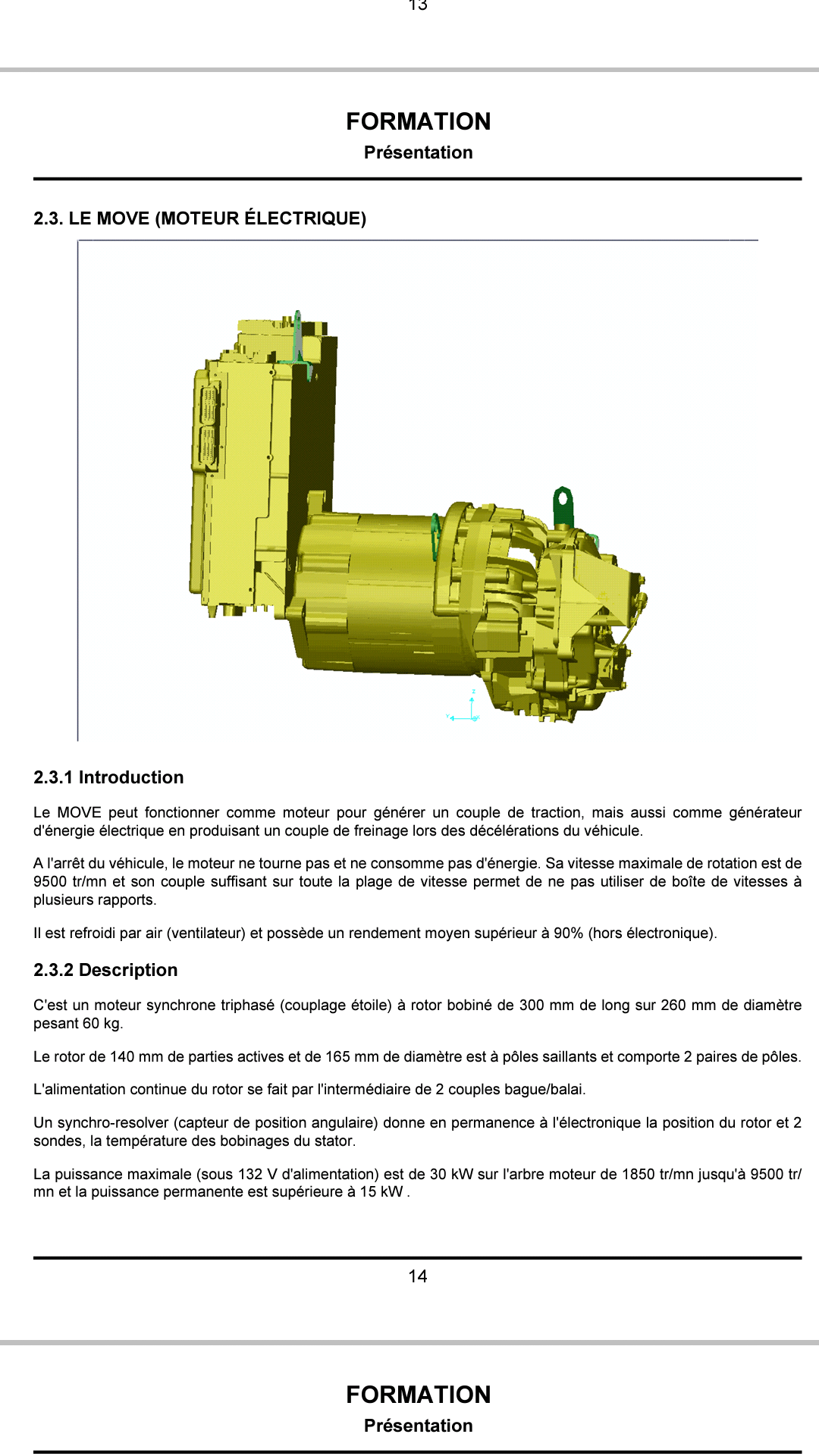 13

FORMATION
Présentation

2.3. LE MOVE (MOTEUR ÉLECTRIQUE)

2.3.1 Introduction

Le MOVE peut fonctionner comme moteur pour générer un couple de traction, mais aussi comme générateur d'énergie électrique en produisant un couple de freinage lors des décélérations du véhicule.

A l'arrêt du véhicule, le moteur ne tourne pas et ne consomme pas d'énergie. Sa vitesse maximale de rotation est de 9500 tr/mn et son couple suffisant sur toute la plage de vitesse permet de ne pas utiliser de boîte de vitesses à plusieurs rapports.

Il est refroidi par air (ventilateur) et possède un rendement moyen supérieur à 90% (hors électronique).

2.3.2 Description

C'est un moteur synchrone triphasé (couplage étoile) à rotor bobiné de 300 mm de long sur 260 mm de diamètre pesant 60 kg.

Le rotor de 140 mm de parties actives et de 165 mm de diamètre est à pôles saillants et comporte 2 paires de pôles.

L'alimentation continue du rotor se fait par l'intermédiaire de 2 couples bague/balai.

Un synchro-resolver (capteur de position angulaire) donne en permanence à l'électronique la position du rotor et 2 sondes, la température des bobinages du stator.

La puissance maximale (sous 132 V d'alimentation) est de 30 kW sur l'arbre moteur de 1850 tr/mn jusqu'à 9500 tr/mn et la puissance permanente est supérieure à 15 kW .

14

FORMATION
Présentation