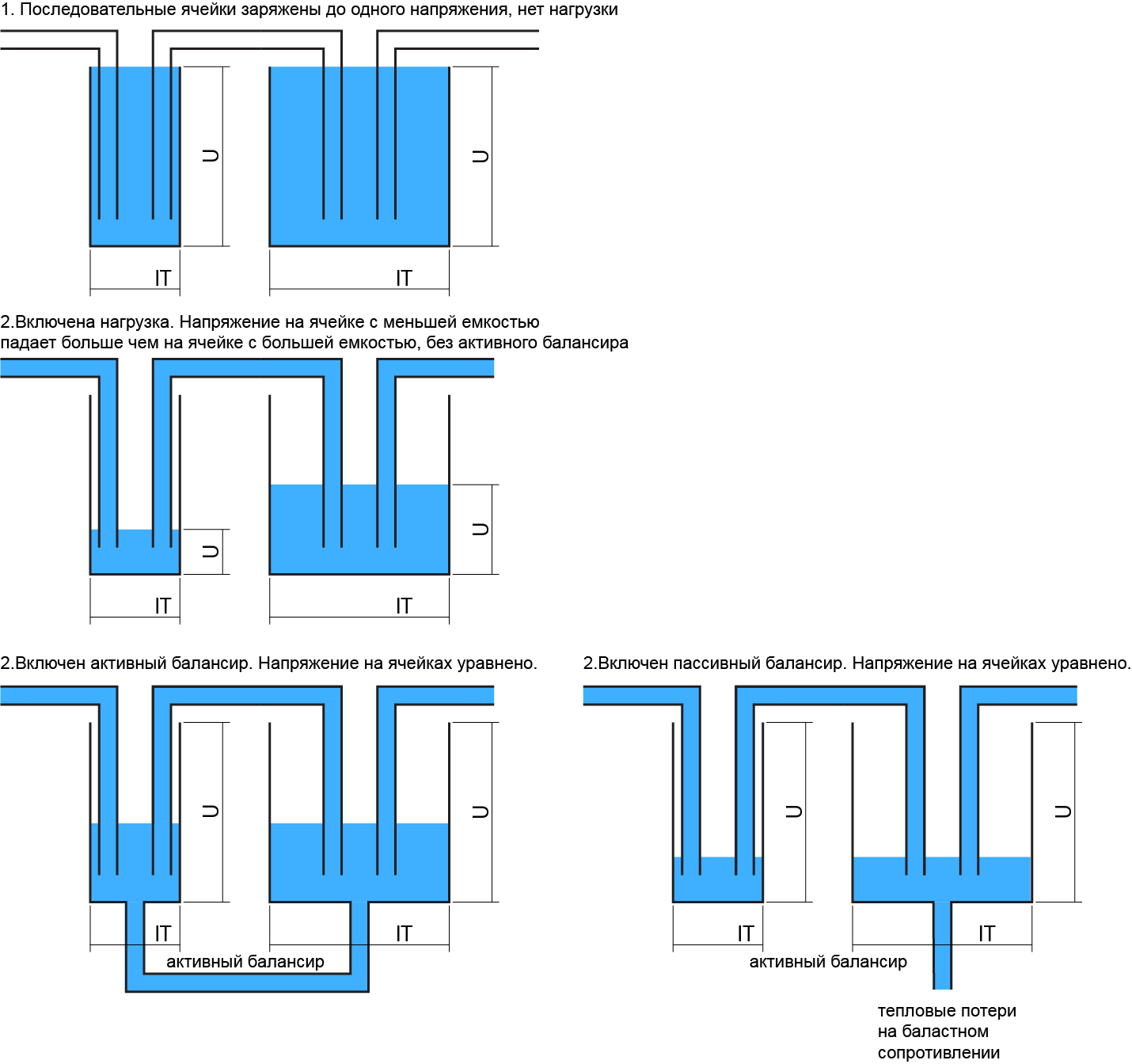 1. Последовательные ячейки заряжены до одного напряжения, нет нагрузки

U

U

IT

IT

2.Включена нагрузка. Напряжение на ячейке с меньшей емкостью падает больше чем на ячейке с большей емкостью, без активного балансира

U

U

IT

IT

2.Включен активный балансир. Напряжение на ячейках уравнено.

U

U

IT

IT

активный балансир

2.Включен пассивный балансир. Напряжение на ячейках уравнено.

U

U

IT

IT

активный балансир

тепловые потери на баластном сопротивлении