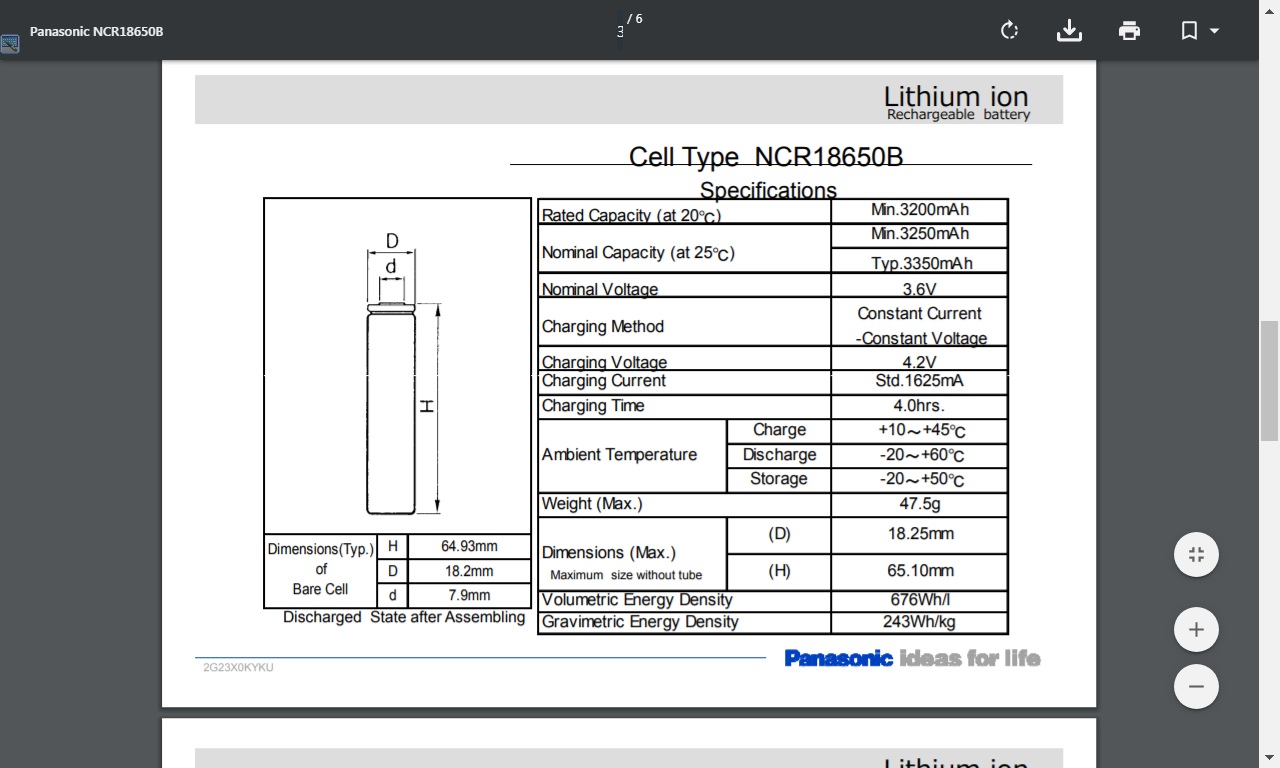 Panasonic NCR18650B

3 / 6

Lithium ion
Rechargeable battery

Cell Type NCR18650B

Specifications

D
d
H

| Dimensions(Typ.) of Bare Cell | H | 64.93mm |
|---|---|---|
| | D | 18.2mm |
| | d | 7.9mm |

Discharged State after Assembling

| Rated Capacity (at 20℃) | | Min.3200mAh |
|---|---|---|
| Nominal Capacity (at 25℃) | | Min.3250mAh |
| | | Typ.3350mAh |
| Nominal Voltage | | 3.6V |
| Charging Method | | Constant Current -Constant Voltage |
| Charging Voltage | | 4.2V |
| Charging Current | | Std.1625mA |
| Charging Time | | 4.0hrs. |
| Ambient Temperature | Charge | +10～+45℃ |
| | Discharge | -20～+60℃ |
| | Storage | -20～+50℃ |
| Weight (Max.) | | 47.5g |
| Dimensions (Max.) Maximum size without tube | (D) | 18.25mm |
| | (H) | 65.10mm |
| Volumetric Energy Density | | 676Wh/l |
| Gravimetric Energy Density | | 243Wh/kg |

2G23X0KYKU

Panasonic ideas for life

Lithium ion