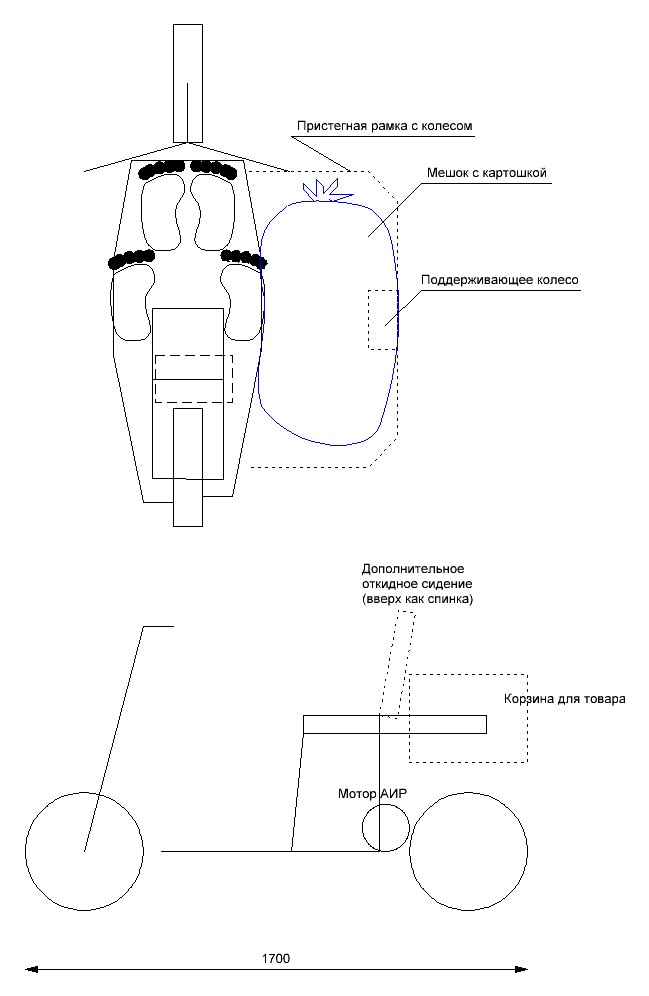 Пристегная рамка с колесом

Мешок с картошкой

Поддерживающее колесо

Дополнительное откидное сидение (вверх как спинка)

Корзина для товара

Мотор АИР

1700