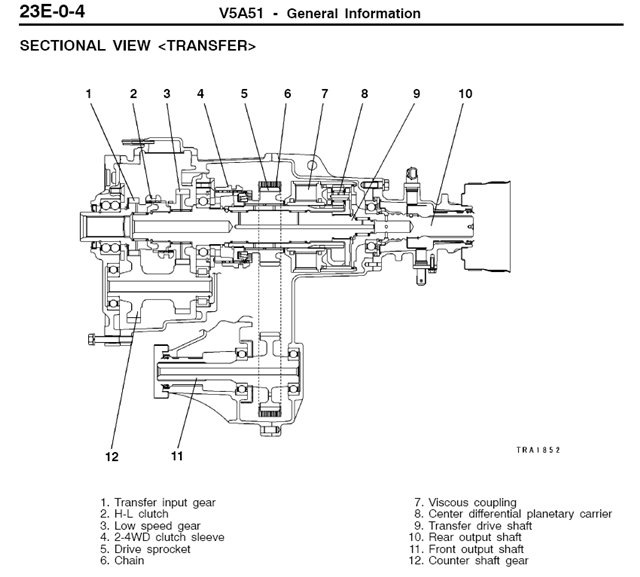 23E-0-4 V5A51 - General Information

SECTIONAL VIEW <TRANSFER>

1 2 3 4 5 6 7 8 9 10

12 11

TRA1852

1. Transfer input gear
2. H-L clutch
3. Low speed gear
4. 2-4WD clutch sleeve
5. Drive sprocket
6. Chain

7. Viscous coupling
8. Center differential planetary carrier
9. Transfer drive shaft
10. Rear output shaft
11. Front output shaft
12. Counter shaft gear