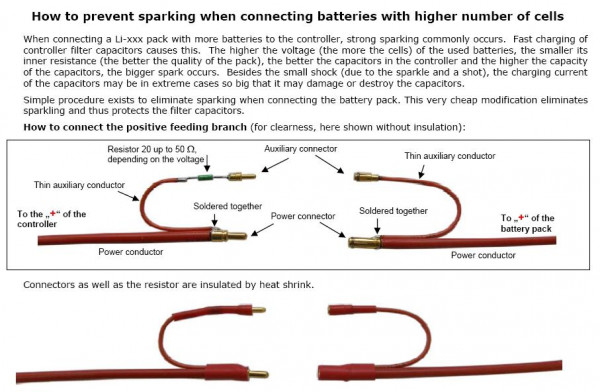 How to prevent sparking when connecting batteries with higher number of cells

When connecting a Li-xxx pack with more batteries to the controller, strong sparking commonly occurs. Fast charging of controller filter capacitors causes this. The higher the voltage (the more the cells) of the used batteries, the smaller its inner resistance (the better the quality of the pack), the better the capacitors in the controller and the higher the capacity of the capacitors, the bigger spark occurs. Besides the small shock (due to the sparkle and a shot), the charging current of the capacitors may be in extreme cases so big that it may damage or destroy the capacitors.

Simple procedure exists to eliminate sparking when connecting the battery pack. This very cheap modification eliminates sparkling and thus protects the filter capacitors.

How to connect the positive feeding branch (for clearness, here shown without insulation):

Resistor 20 up to 50 Ω, depending on the voltage

Auxiliary connector

Thin auxiliary conductor

Thin auxiliary conductor

To the „+“ of the controller

Soldered together

Power connector

Soldered together

To „+“ of the battery pack

Power conductor

Power conductor

Connectors as well as the resistor are insulated by heat shrink.