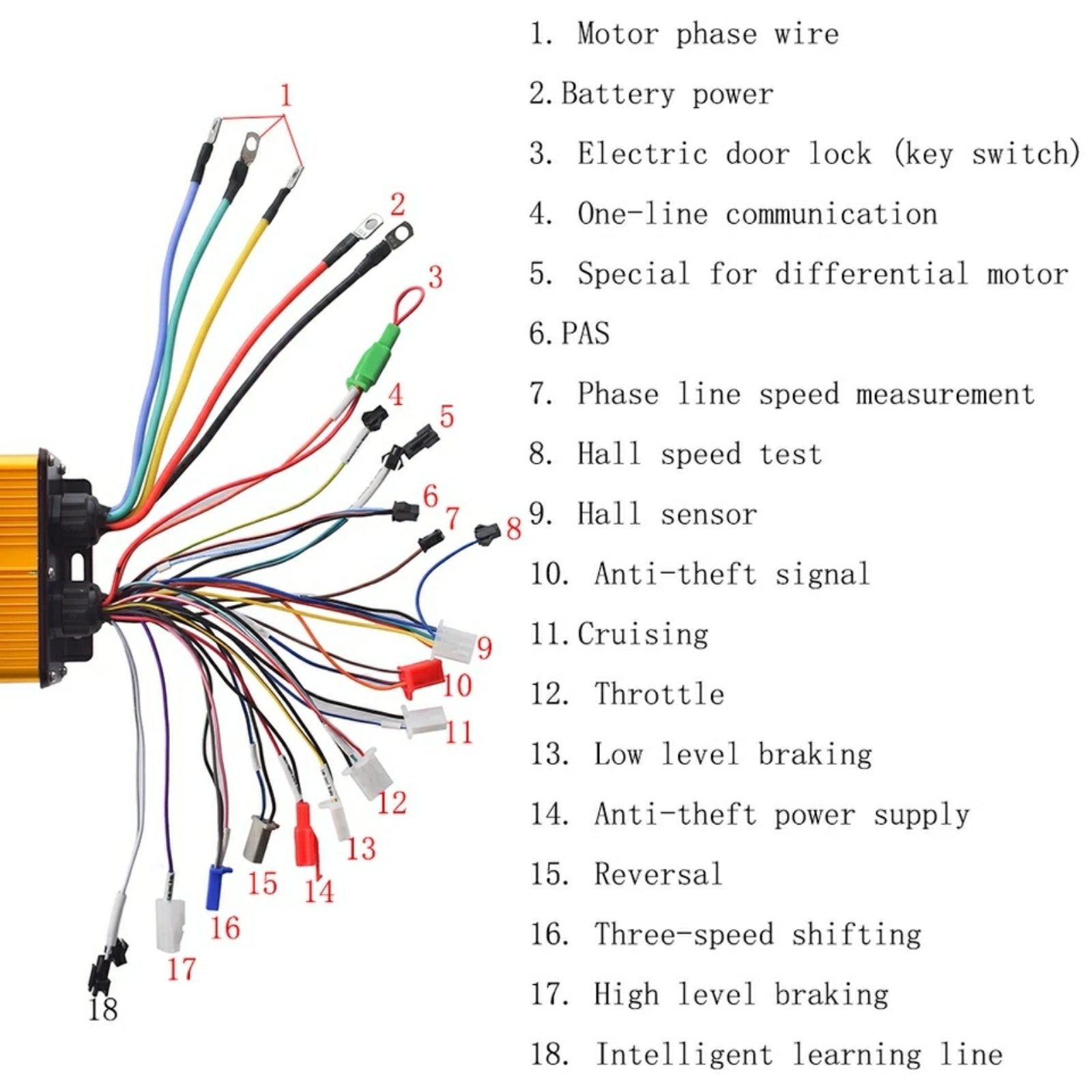 1
2
3
4
5
6
7
8
9
10
11
12
13
14
15
16
17
18

1. Motor phase wire
2. Battery power
3. Electric door lock (key switch)
4. One-line communication
5. Special for differential motor
6. PAS
7. Phase line speed measurement
8. Hall speed test
9. Hall sensor
10. Anti-theft signal
11. Cruising
12. Throttle
13. Low level braking
14. Anti-theft power supply
15. Reversal
16. Three-speed shifting
17. High level braking
18. Intelligent learning line