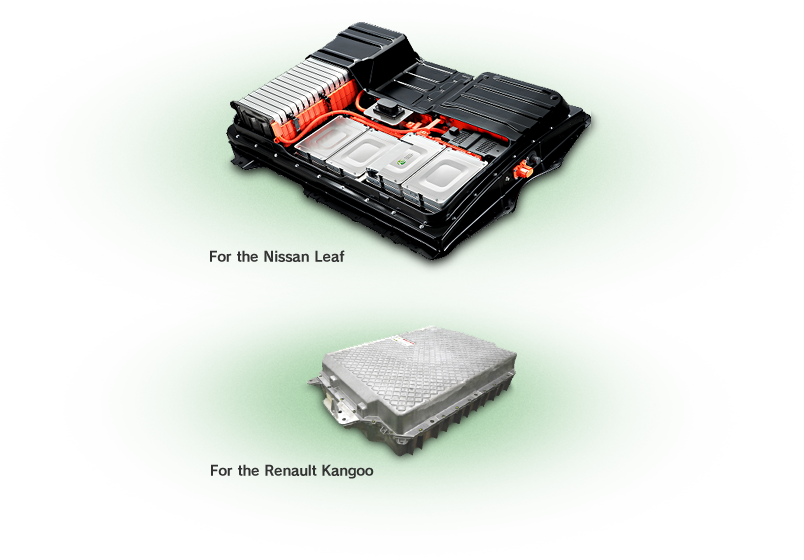 For the Nissan Leaf

For the Renault Kangoo