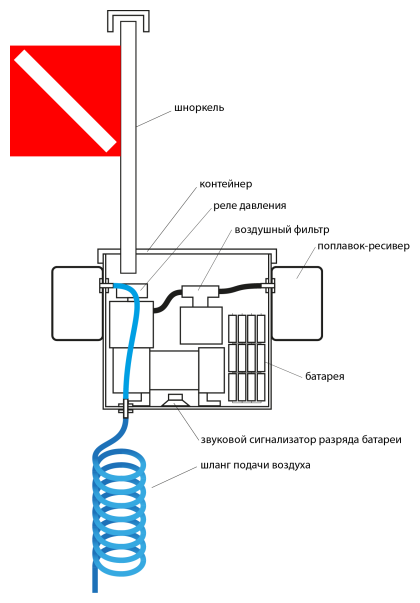 шноркель

контейнер

реле давления

воздушный фильтр

поплавок-ресивер

батарея

звуковой сигнализатор разряда батареи

шланг подачи воздуха